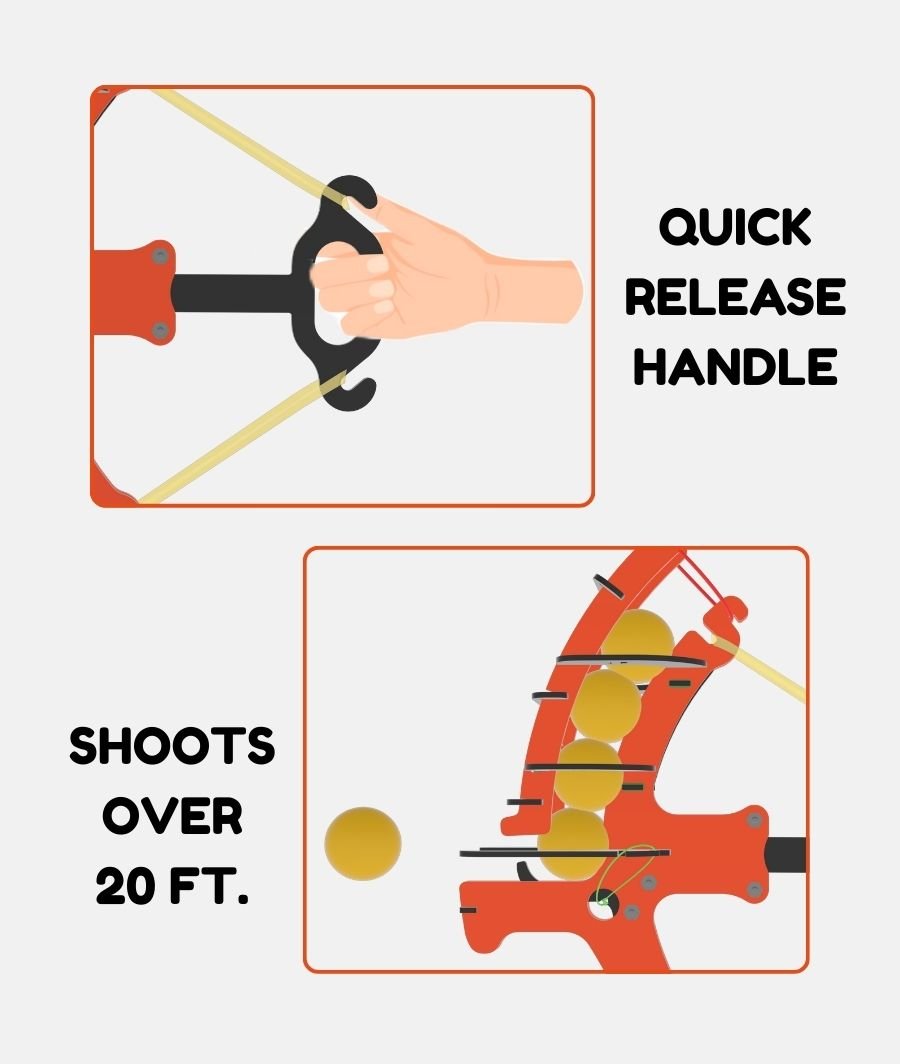 QUICK RELEASE HANDLE

SHOOTS OVER 20 FT.